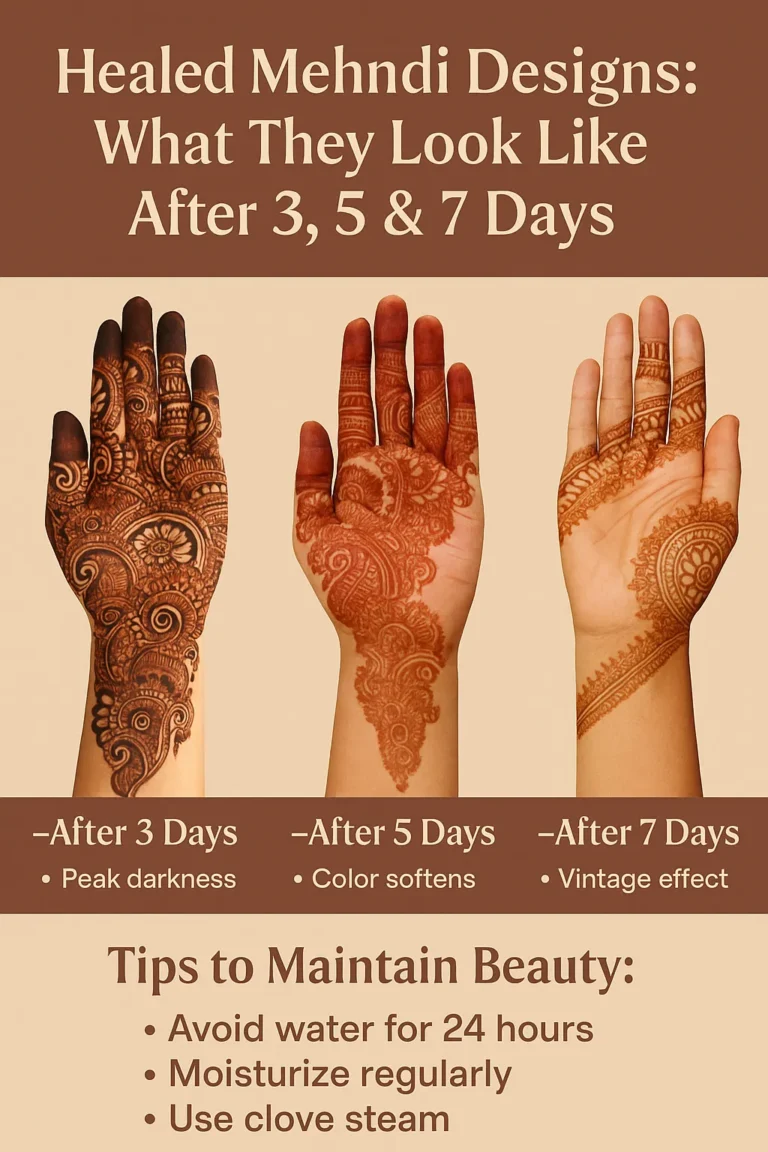 Healed Mehndi Designs: What They Look Like After 3, 5 & 7 Days

–After 3 Days
• Peak darkness

–After 5 Days
• Color softens

–After 7 Days
• Vintage effect

Tips to Maintain Beauty:
• Avoid water for 24 hours
• Moisturize regularly
• Use clove steam